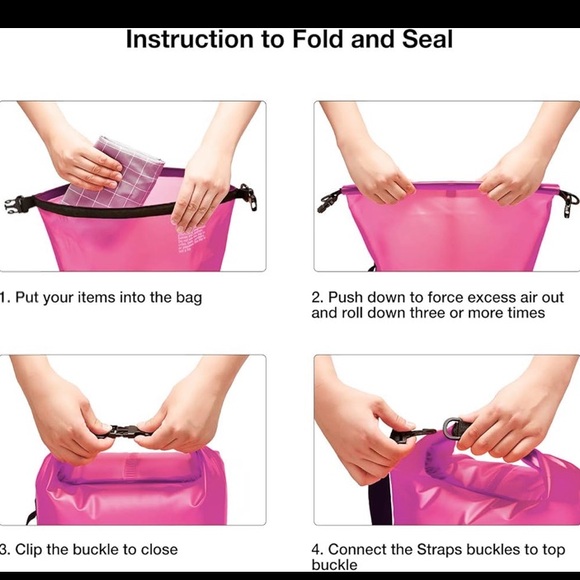 Instruction to Fold and Seal

1. Put your items into the bag

2. Push down to force excess air out and roll down three or more times

3. Clip the buckle to close

4. Connect the Straps buckles to top buckle